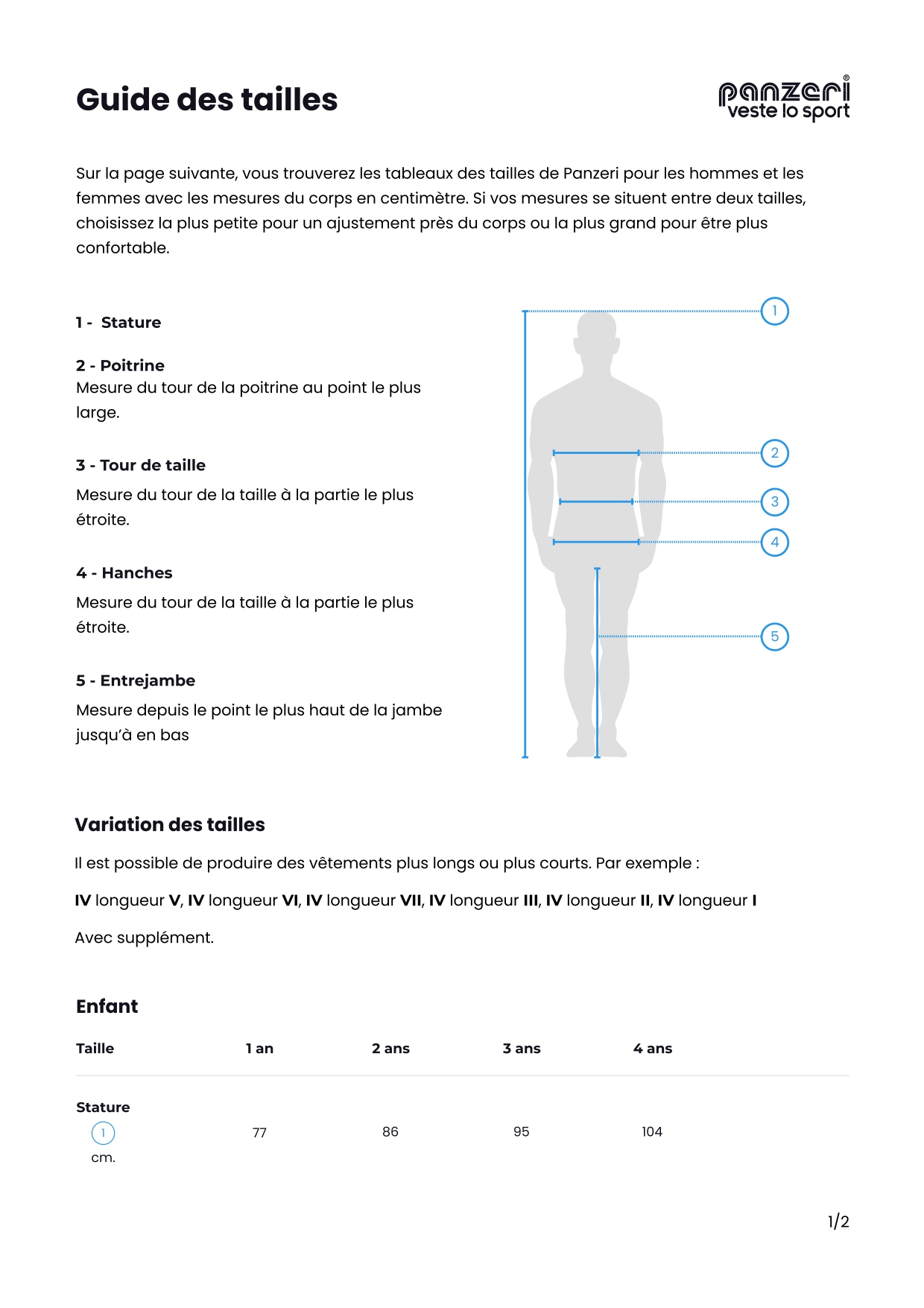 Guide des tailles

panzeri®
veste lo sport

Sur la page suivante, vous trouverez les tableaux des tailles de Panzeri pour les hommes et les femmes avec les mesures du corps en centimètre. Si vos mesures se situent entre deux tailles, choisissez la plus petite pour un ajustement près du corps ou la plus grand pour être plus confortable.

1 - Stature

2 - Poitrine
Mesure du tour de la poitrine au point le plus large.

3 - Tour de taille
Mesure du tour de la taille à la partie le plus étroite.

4 - Hanches
Mesure du tour de la taille à la partie le plus étroite.

5 - Entrejambe
Mesure depuis le point le plus haut de la jambe jusqu'à en bas

1
2
3
4
5

Variation des tailles

Il est possible de produire des vêtements plus longs ou plus courts. Par exemple :

IV longueur V, IV longueur VI, IV longueur VII, IV longueur III, IV longueur II, IV longueur I

Avec supplément.

Enfant

| Taille | 1 an | 2 ans | 3 ans | 4 ans |
|---|---|---|---|---|
| Stature 1 cm. | 77 | 86 | 95 | 104 |

1/2